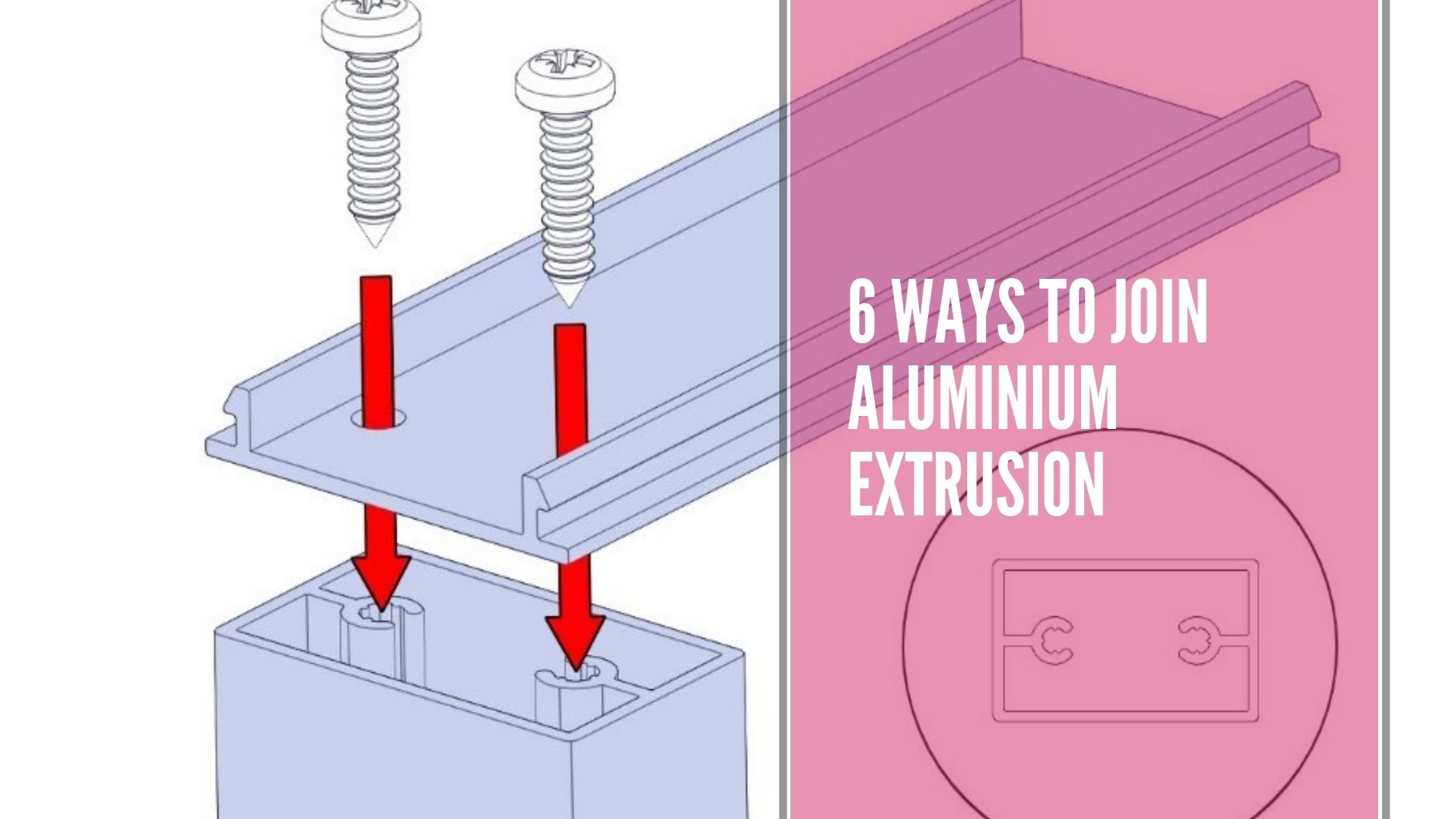 6 WAYS TO JOIN ALUMINIUM EXTRUSION